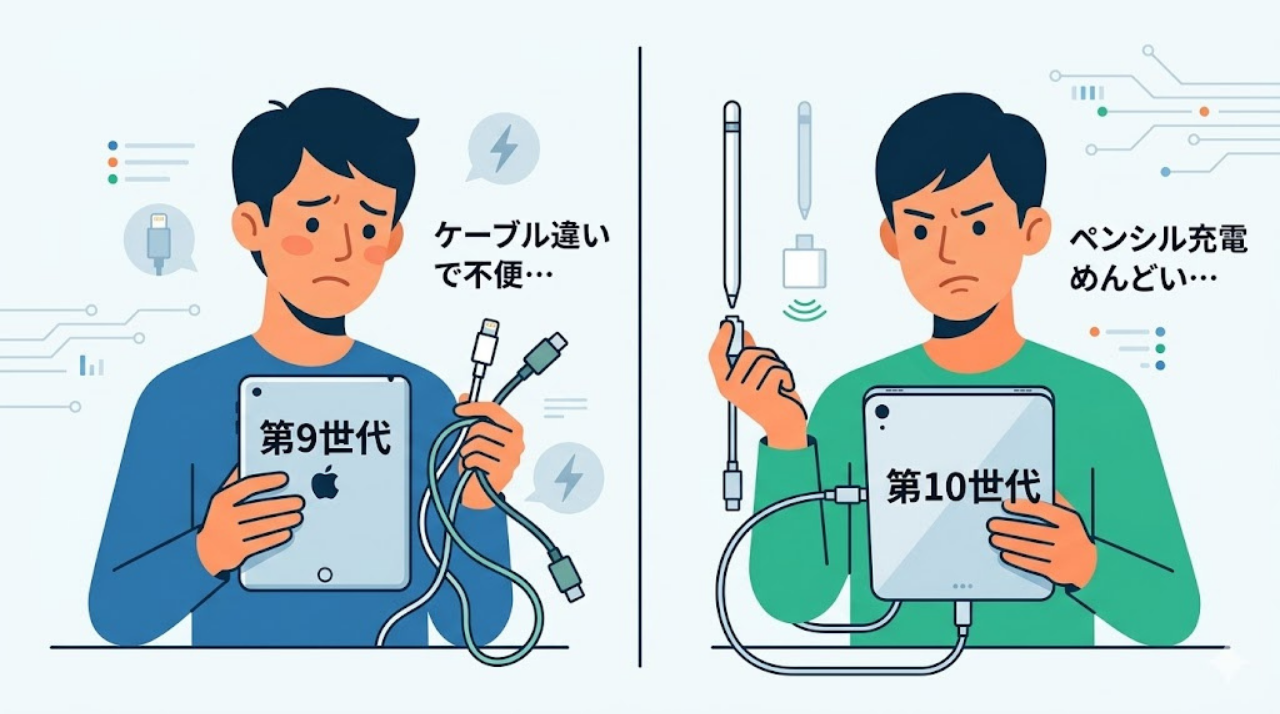 ケーブル違いで不便…

第9世代

ペンシル充電めんどい…

第10世代