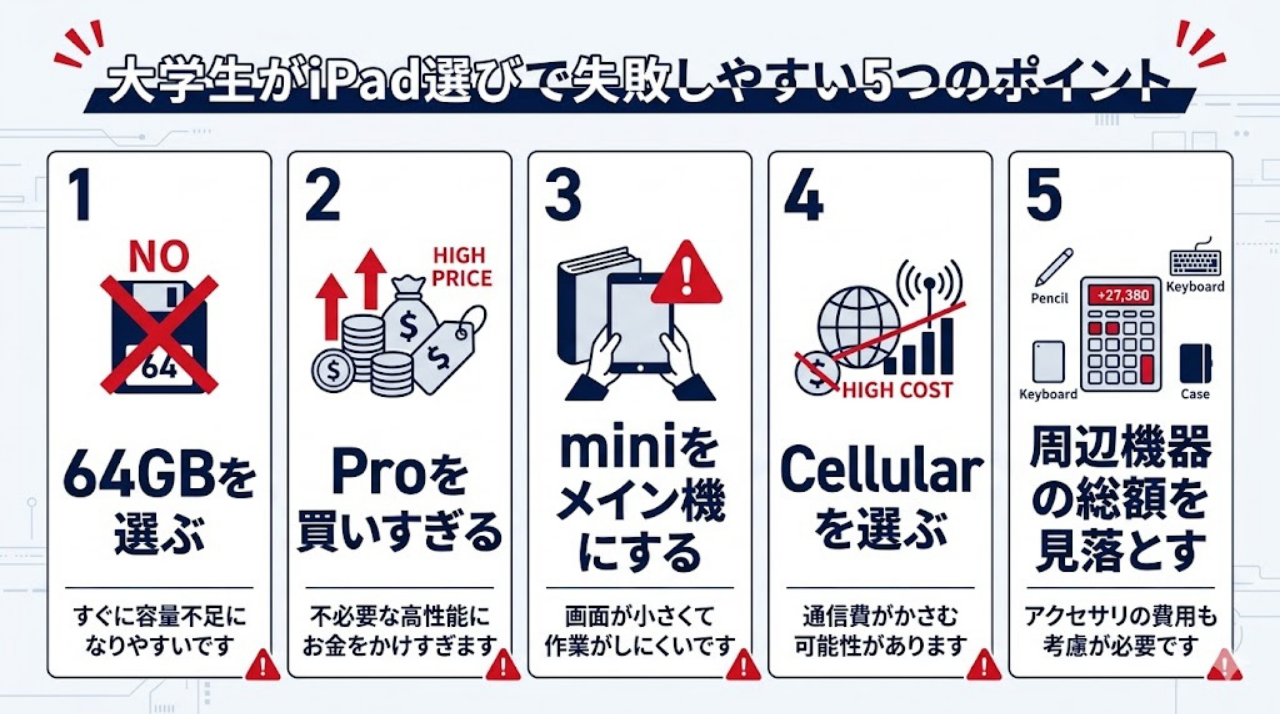 大学生がiPad選びで失敗しやすい5つのポイント

1

NO

64

64GBを選ぶ

すぐに容量不足になりやすいです

2

HIGH PRICE

Proを買いすぎる

不必要な高性能にお金をかけすぎます

3

miniをメイン機にする

画面が小さくて作業がしにくいです

4

HIGH COST

Cellularを選ぶ

通信費がかさむ可能性があります

5

Pencil

+27,380

Keyboard

Keyboard

Case

周辺機器の総額を見落とす

アクセサリの費用も考慮が必要です