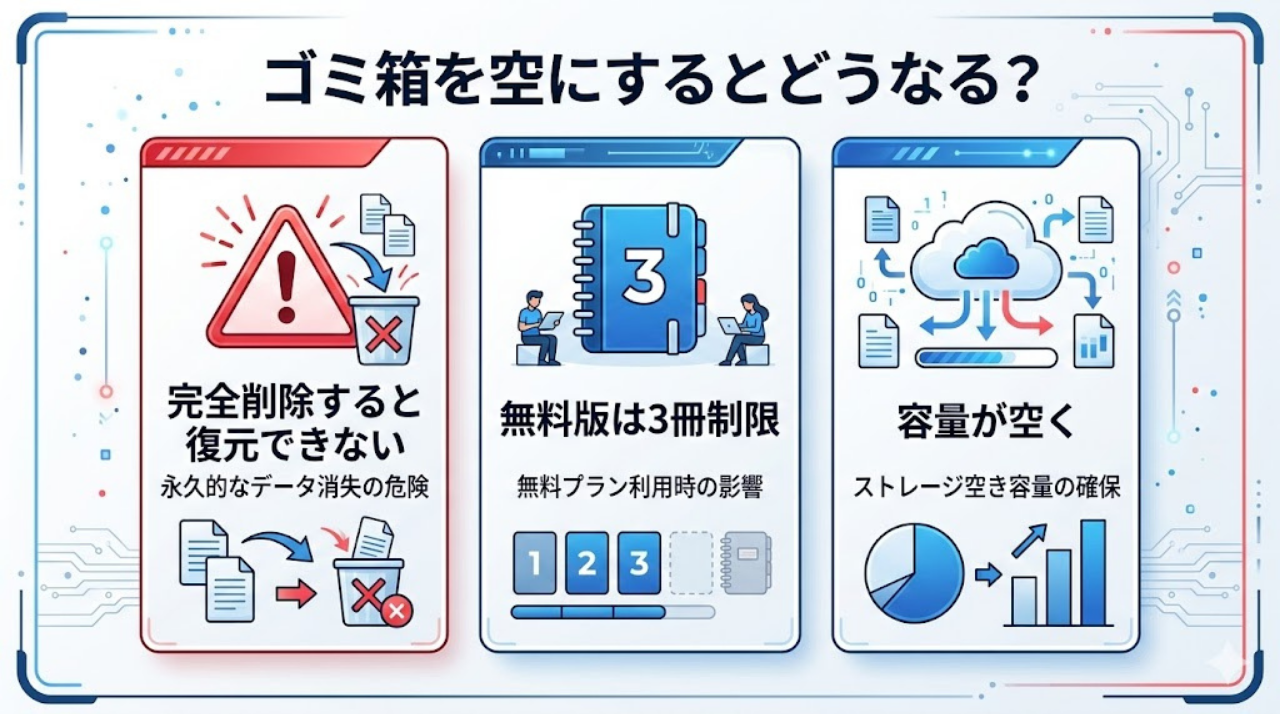 ゴミ箱を空にするとどうなる?

完全削除すると復元できない
永久的なデータ消失の危険

3
無料版は3冊制限
無料プラン利用時の影響
1 2 3

容量が空く
ストレージ空き容量の確保